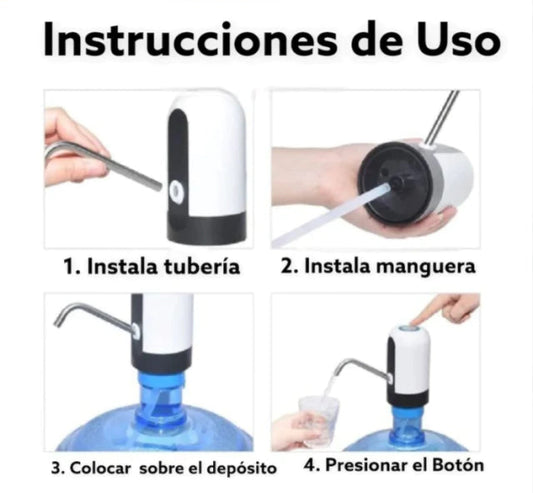 Instrucciones de Uso

1. Instala tubería

2. Instala manguera

3. Colocar sobre el depósito

4. Presionar el Botón