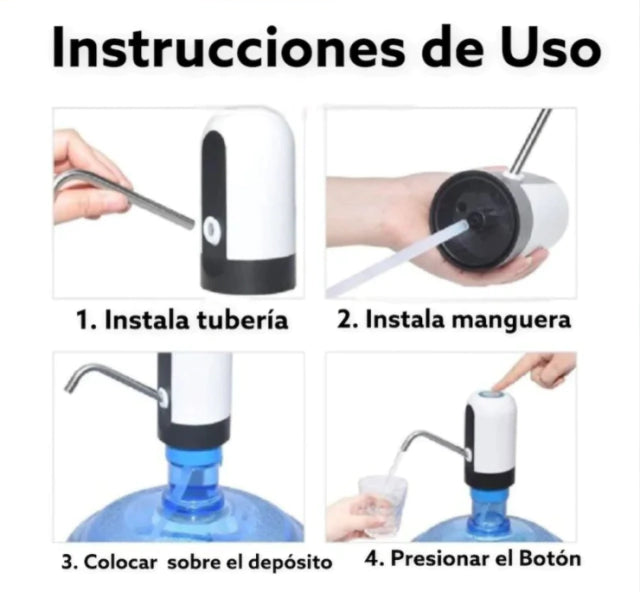 Instrucciones de Uso

1. Instala tubería

2. Instala manguera

3. Colocar sobre el depósito

4. Presionar el Botón